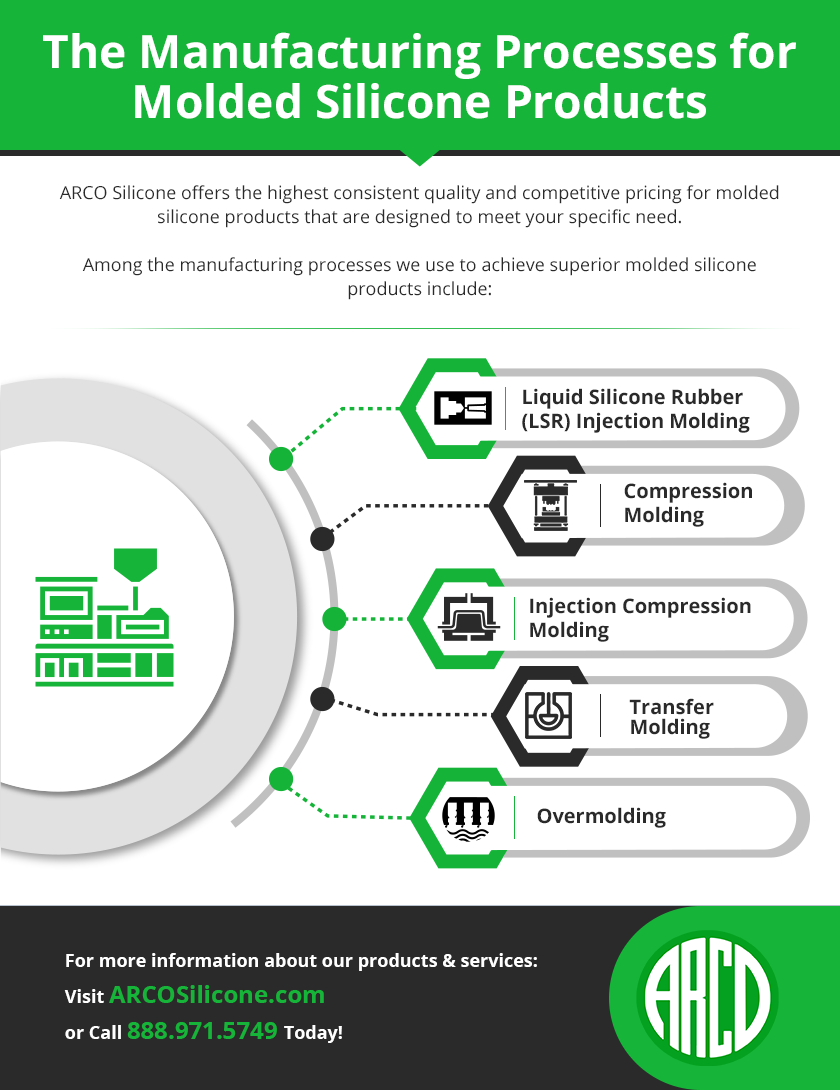 The Manufacturing Processes for Molded Silicone Products

ARCO Silicone offers the highest consistent quality and competitive pricing for molded silicone products that are designed to meet your specific need.

Among the manufacturing processes we use to achieve superior molded silicone products include:

Liquid Silicone Rubber (LSR) Injection Molding

Compression Molding

Injection Compression Molding

Transfer Molding

Overmolding

For more information about our products & services:
Visit ARCOSilicone.com
or Call 888.971.5749 Today!

ARCO